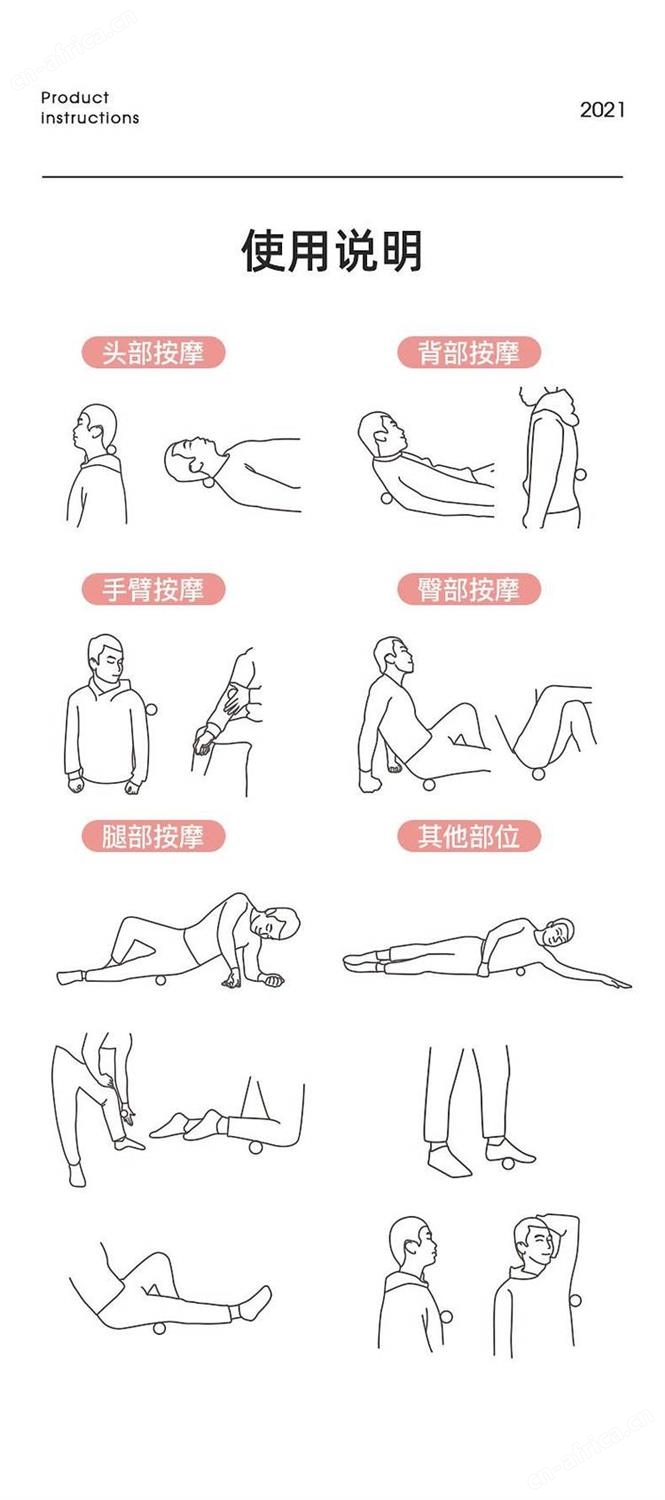 Product instructions

2021

使用说明

头部按摩

背部按摩

手臂按摩

臀部按摩

腿部按摩

其他部位