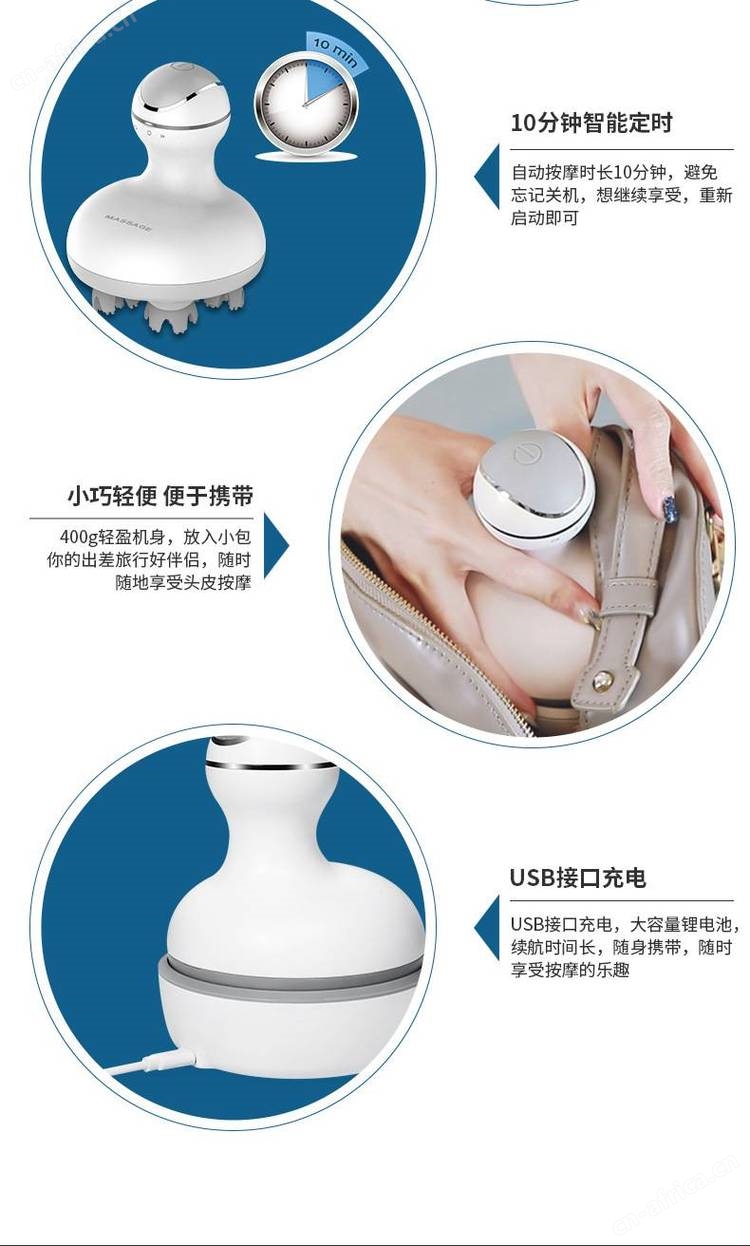 10 min

MASSAGE

10分钟智能定时

自动按摩时长10分钟，避免忘记关机，想继续享受，重新启动即可

小巧轻便 便于携带

400g轻盈机身，放入小包你的出差旅行好伴侣，随时随地享受头皮按摩

USB接口充电

USB接口充电，大容量锂电池，续航时间长，随身携带，随时享受按摩的乐趣